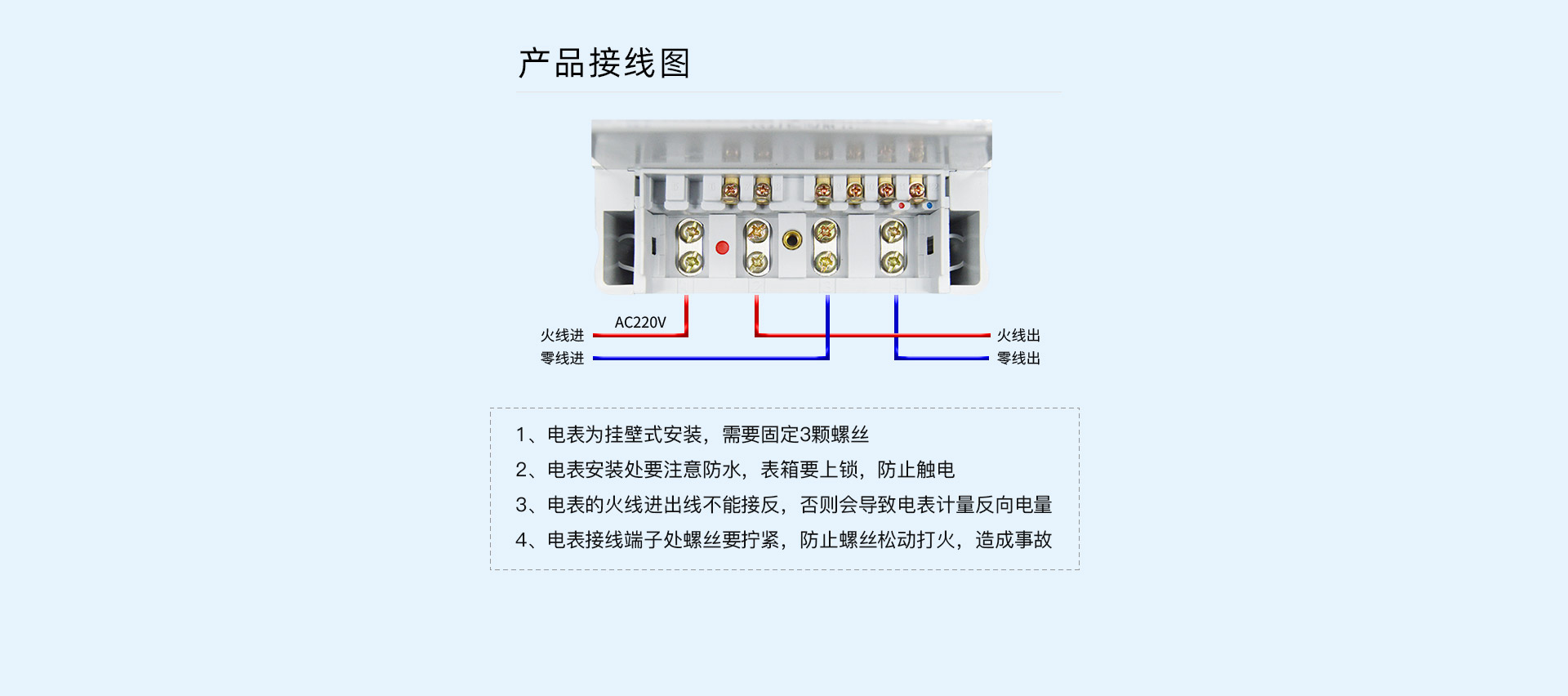 产品接线图

AC220V
火线进
零线进
火线出
零线出

1、电表为挂壁式安装，需要固定3颗螺丝
2、电表安装处要注意防水，表箱要上锁，防止触电
3、电表的火线进出线不能接反，否则会导致电表计量反向电量
4、电表接线端子处螺丝要拧紧，防止螺丝松动打火，造成事故